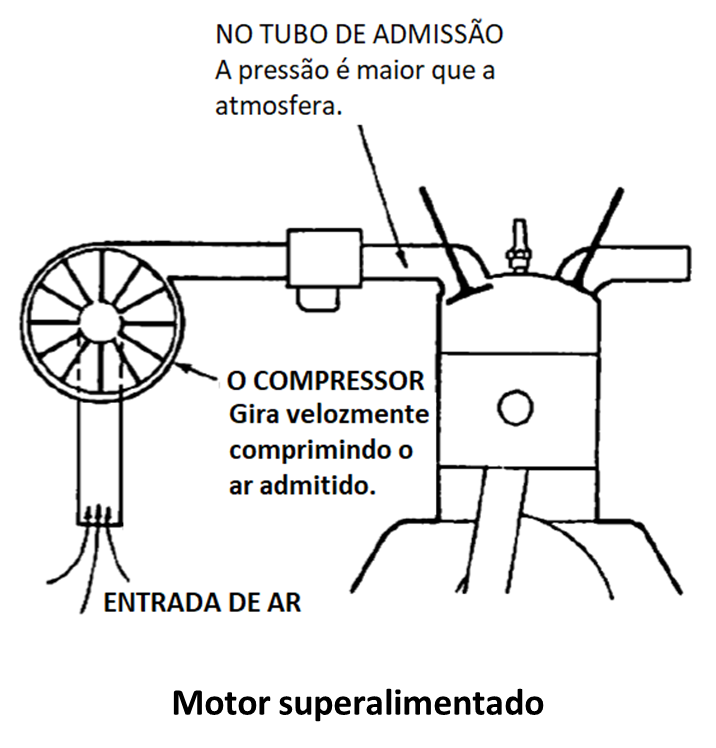 NO TUBO DE ADMISSÃO
A pressão é maior que a atmosfera.

O COMPRESSOR
Gira velozmente comprimindo o ar admitido.

ENTRADA DE AR

Motor superalimentado