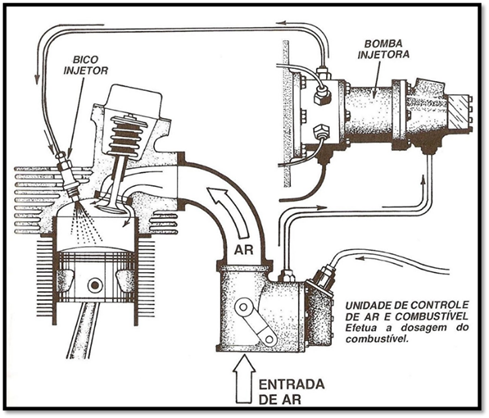 BICO INJETOR

BOMBA INJETORA

AR

UNIDADE DE CONTROLE DE AR E COMBUSTÍVEL
Efetua a dosagem do combustível.

ENTRADA DE AR